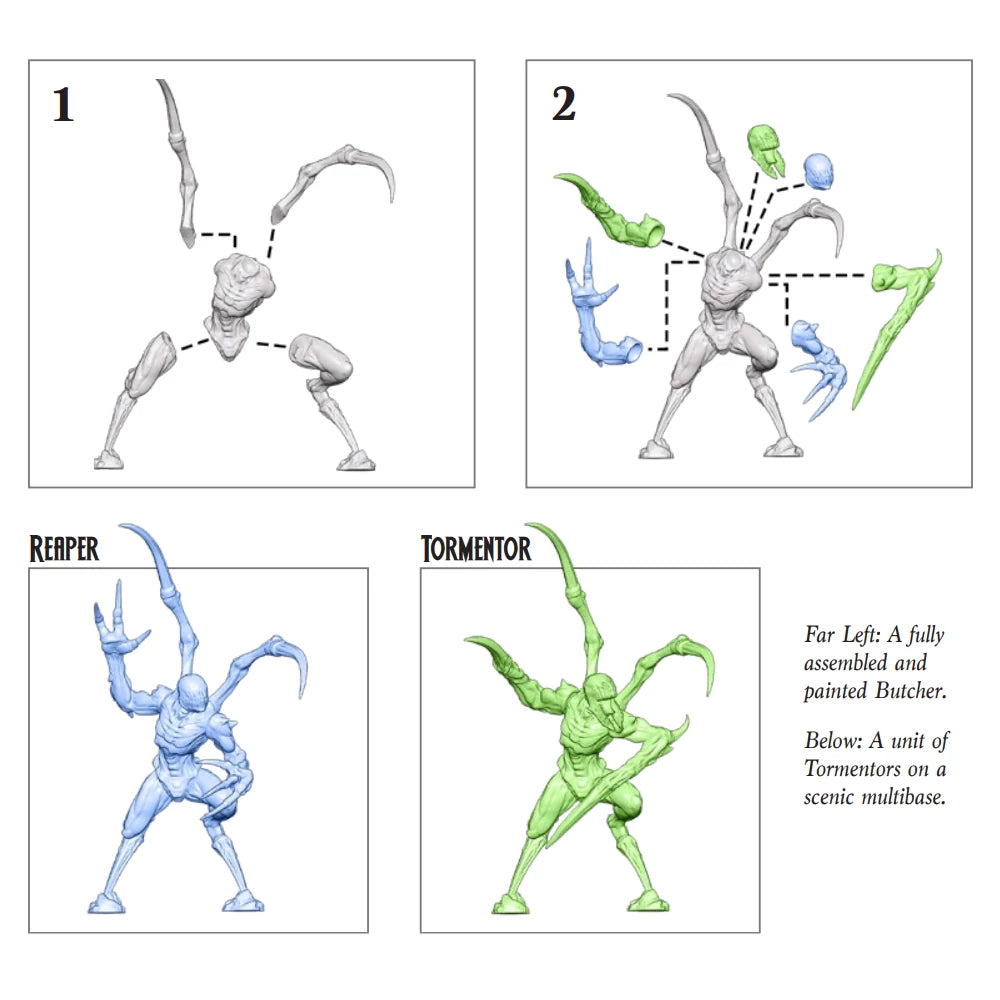 1

2

REAPER

TORMENTOR

Far Left: A fully assembled and painted Butcher.

Below: A unit of Tormentors on a scenic multibase.